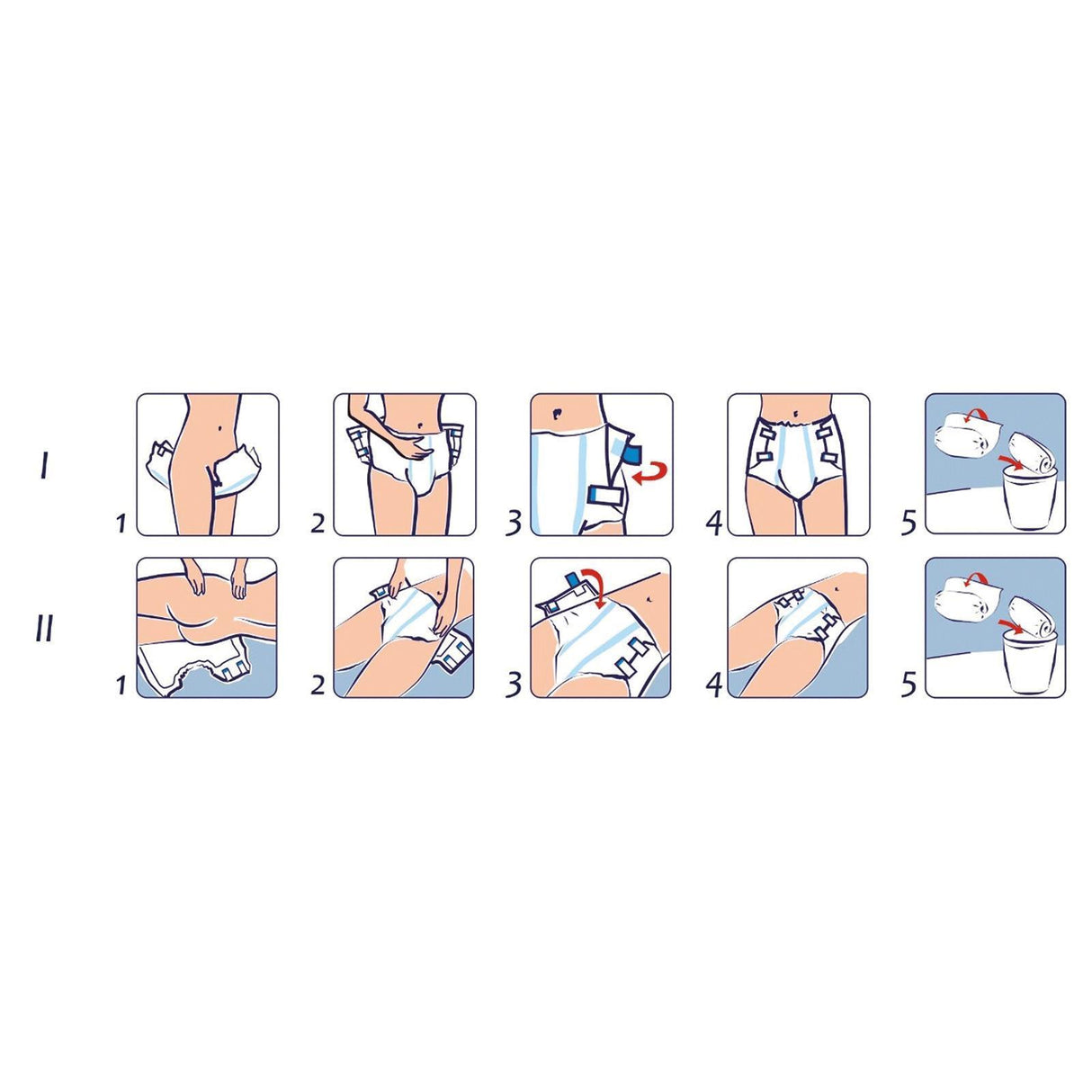 I
1 2 3 4 5

II
1 2 3 4 5