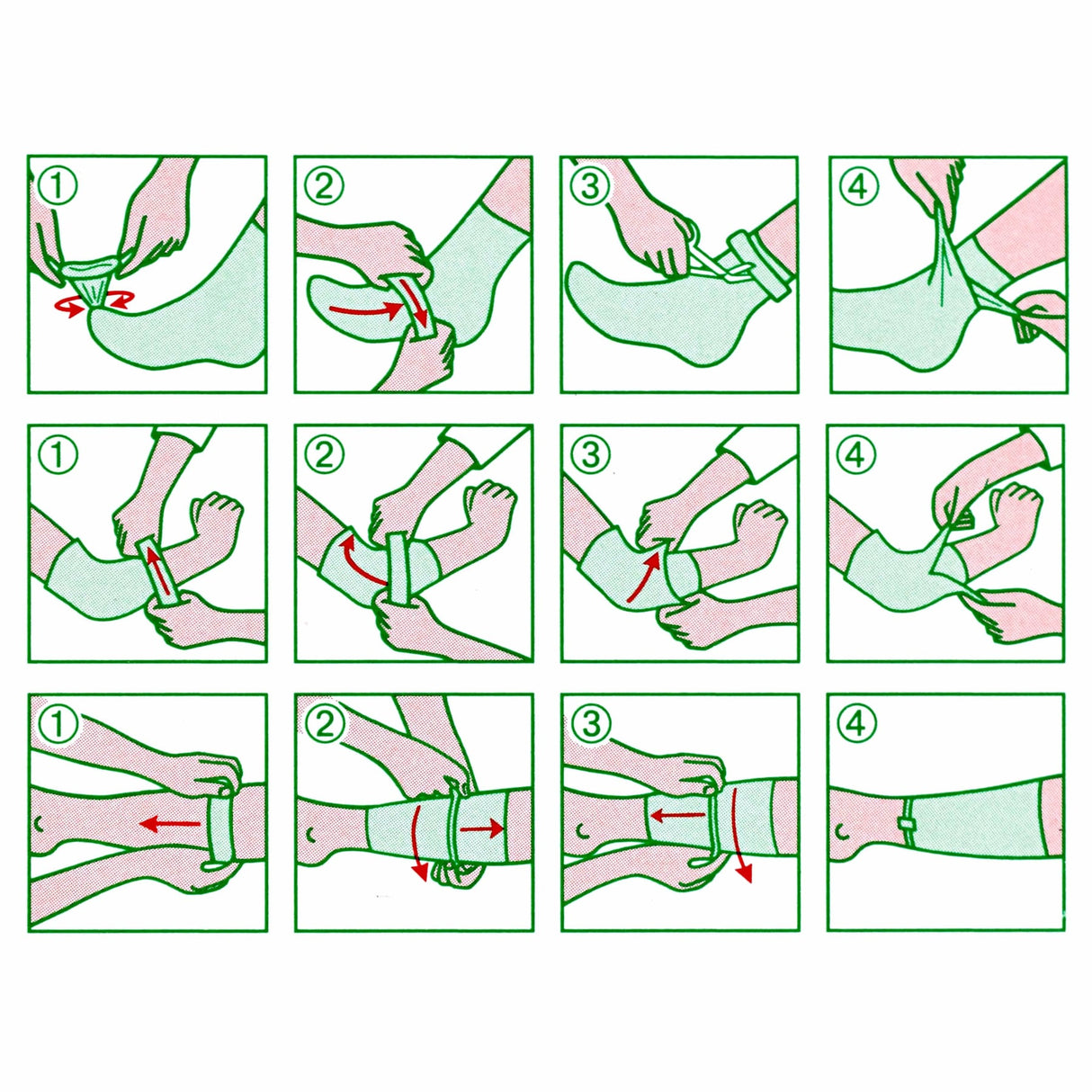 ①
②
③
④
①
②
③
④
①
②
③
④